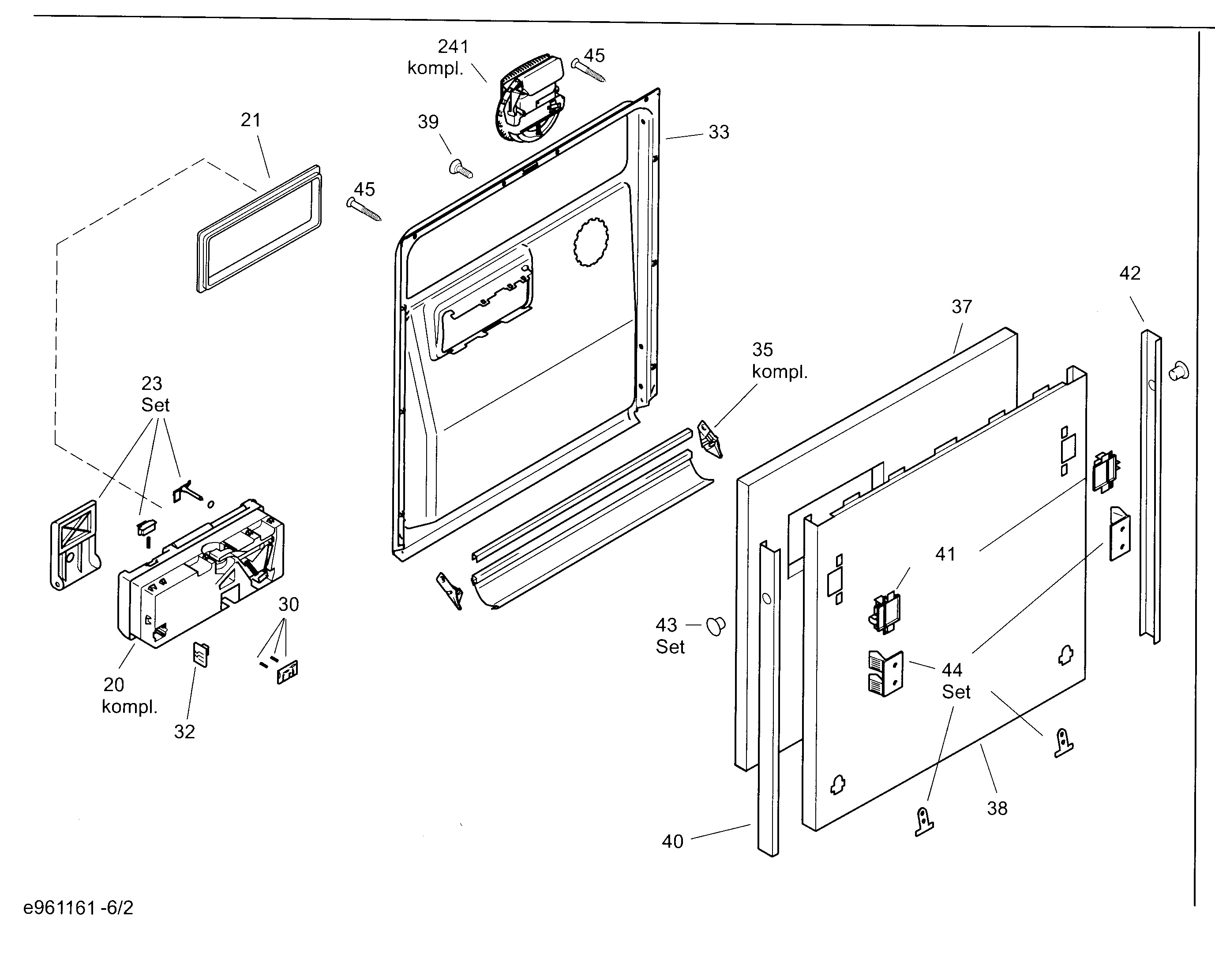 241
kompl.

45

21

39

33

45

42

37

35
kompl.

23
Set

41

30

43
Set

44
Set

20
kompl.

32

38

40

e961161 -6/2