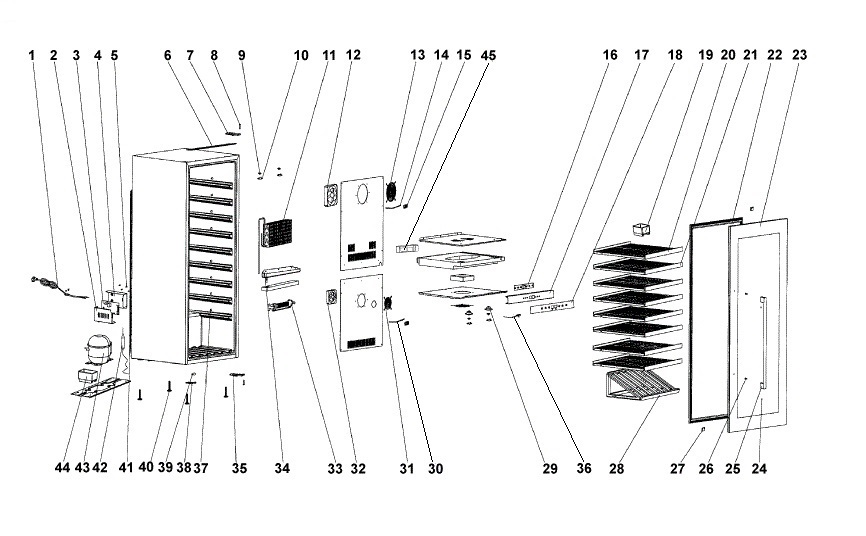 1 2 3 4 5 6 7 8 9 10 11 12 13 14 15 45 16 17 18 19 20 21 22 23

44 43 42 41 40 39 38 37 35 34 33 32 31 30 29 36 28 27 26 25 24