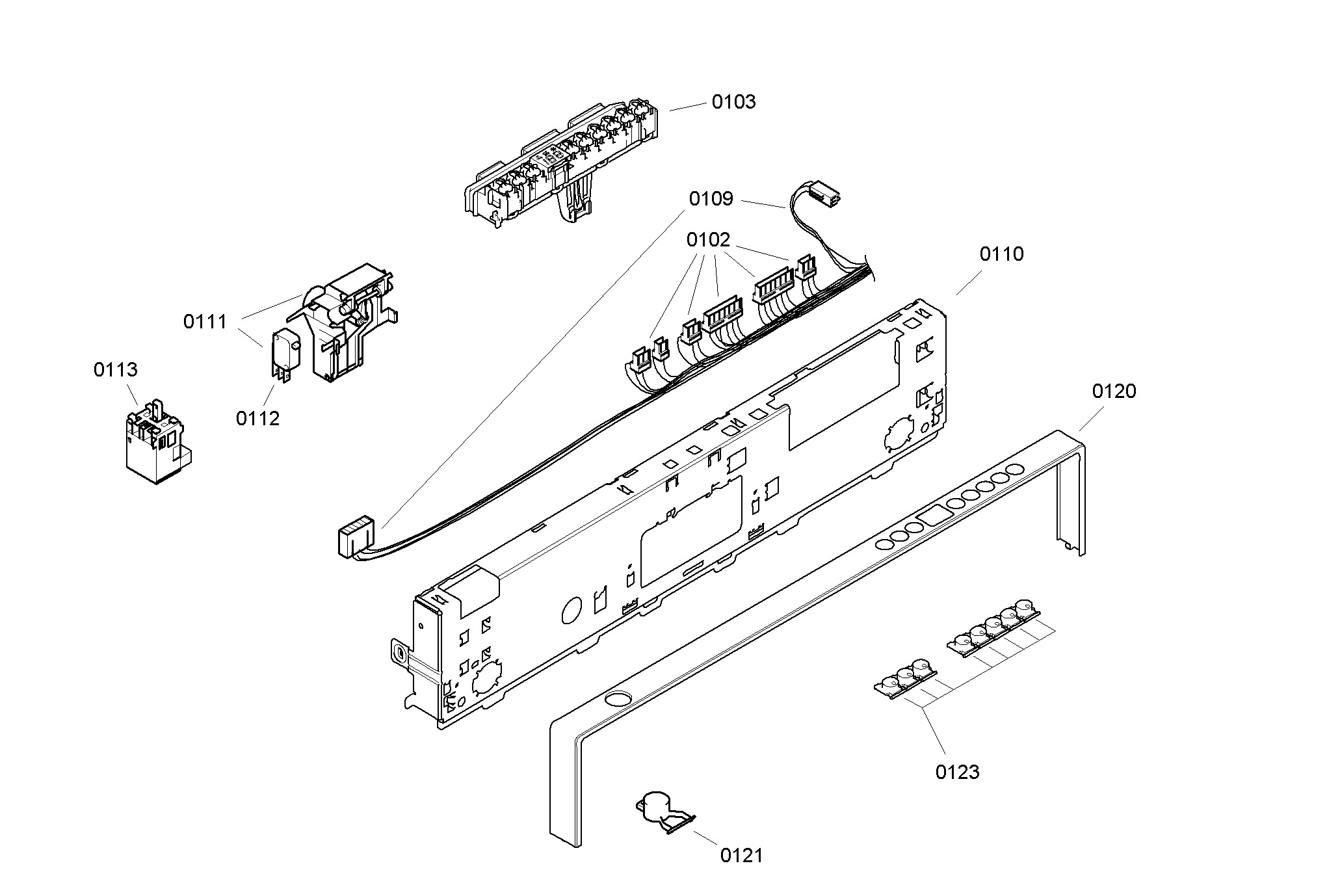 0103

0109

0102

0110

0111

0113

0112

0120

0123

0121