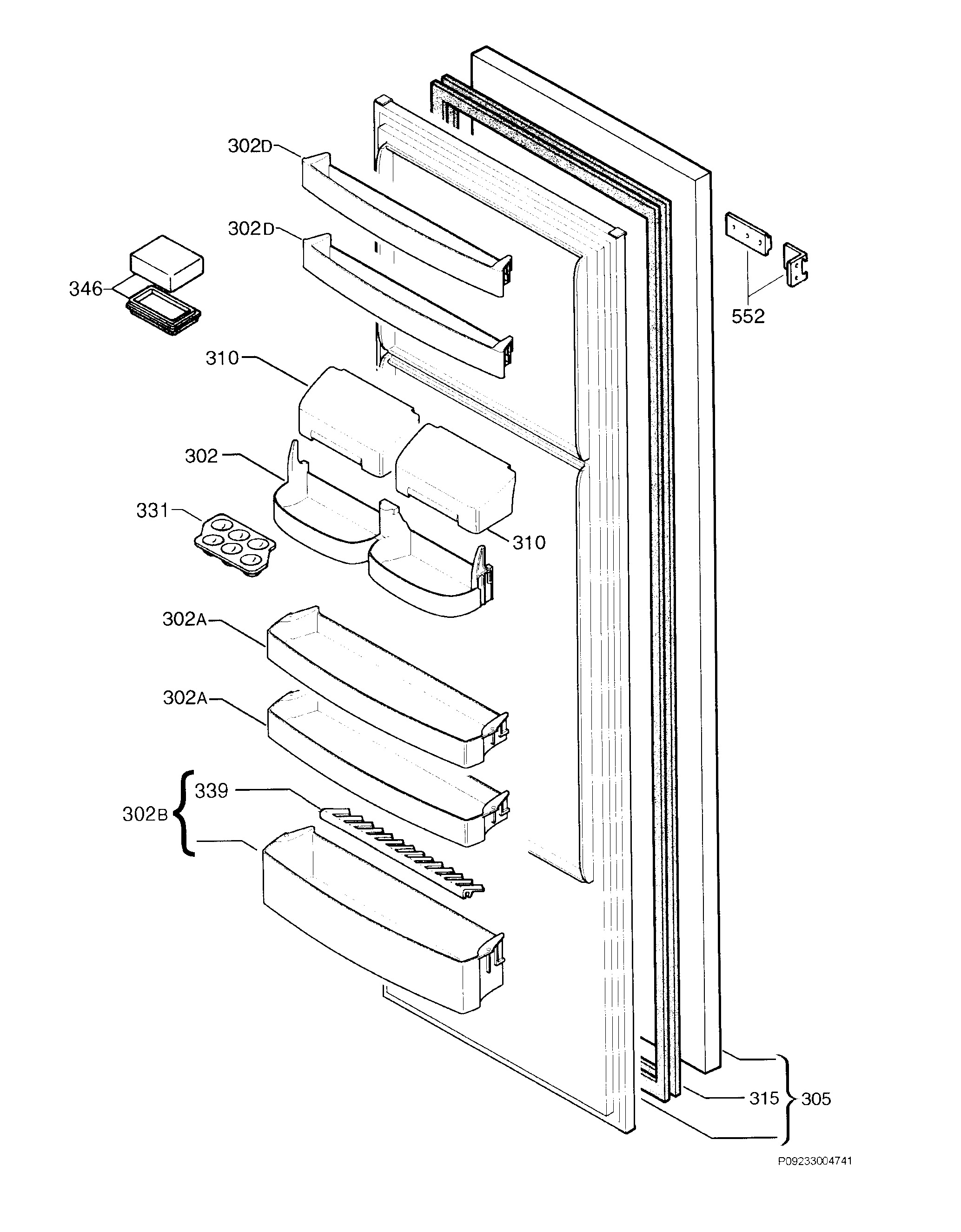 302D
302D
346
552
310
302
331
310
302A
302A
302B
339
315
305
P09233004741