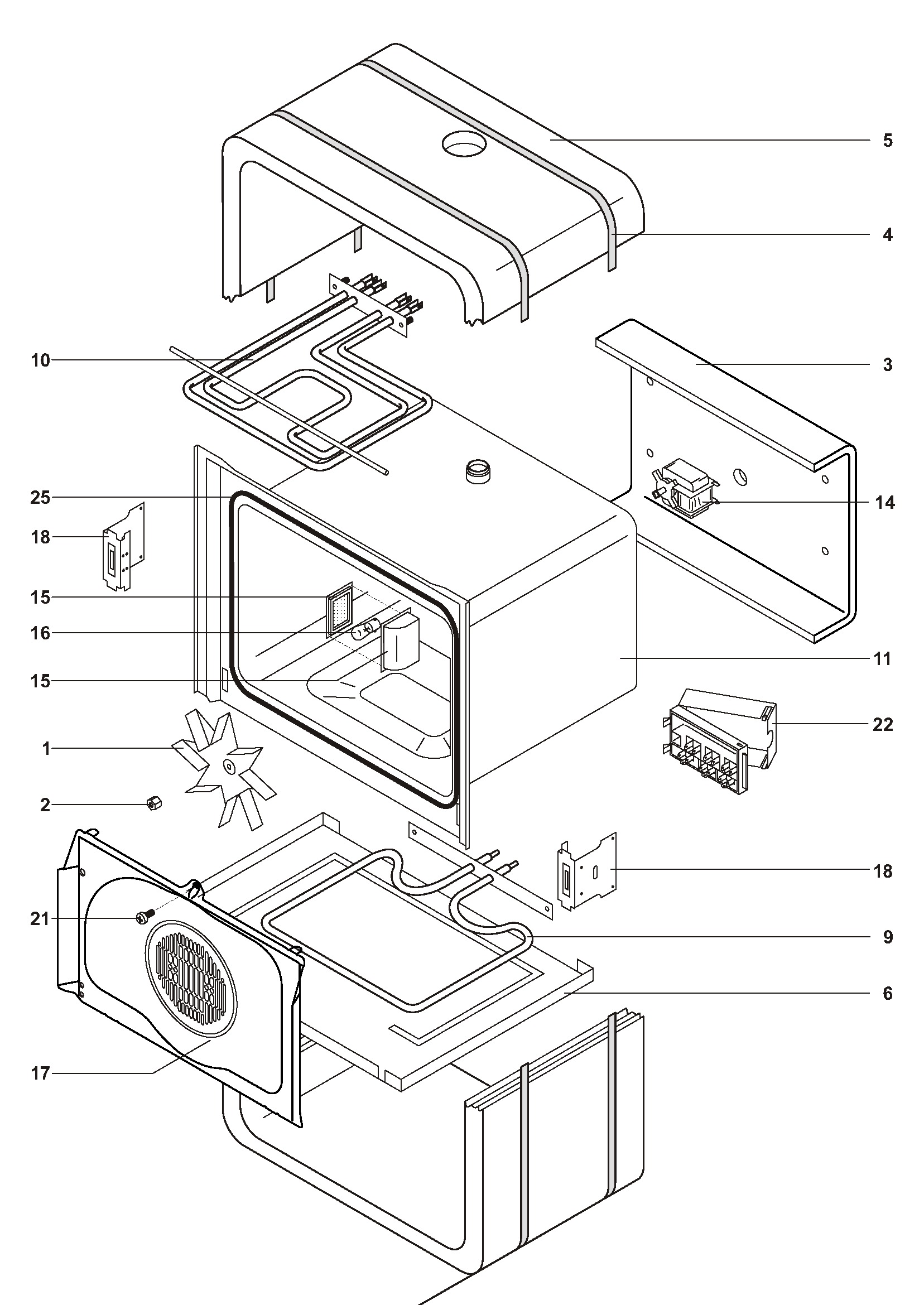 5
4
10
3
25
14
18
15
16
11
15
22
1
2
18
21
9
6
17