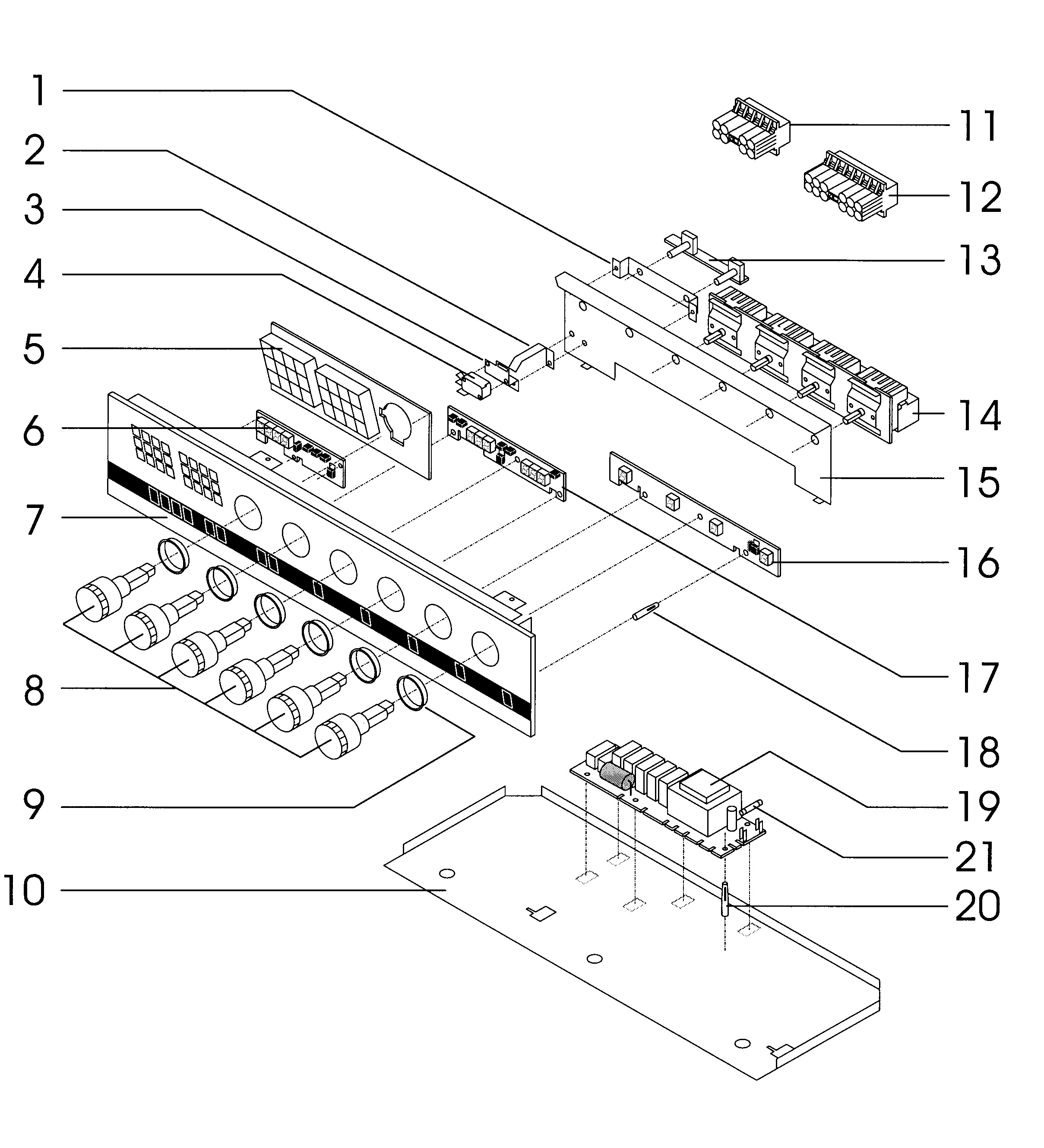 1
2
3
4
5
6
7
8
9
10
11
12
13
14
15
16
17
18
19
21
20