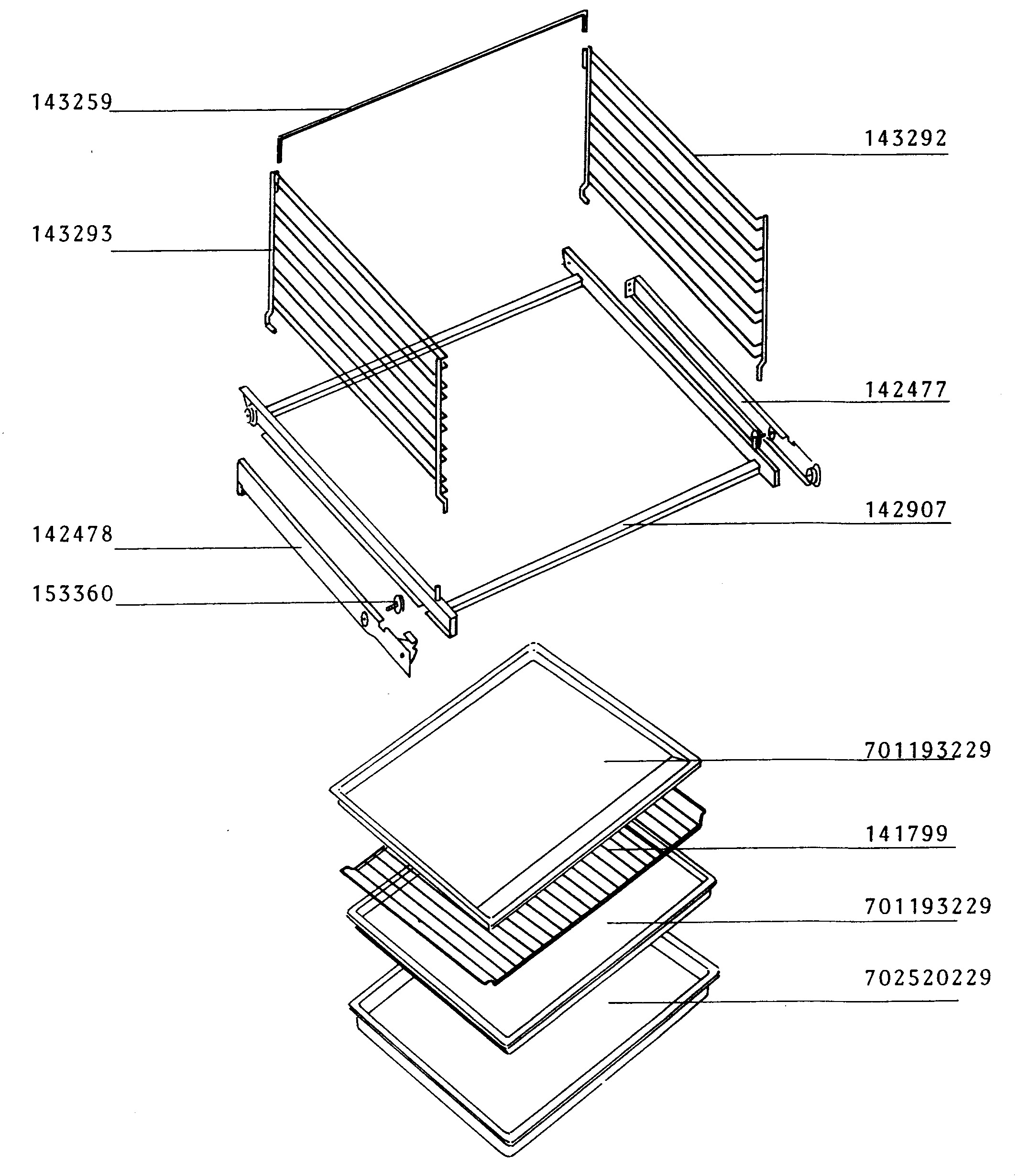 143259

143292

143293

142477

142907

142478

153360

701193229

141799

701193229

702520229