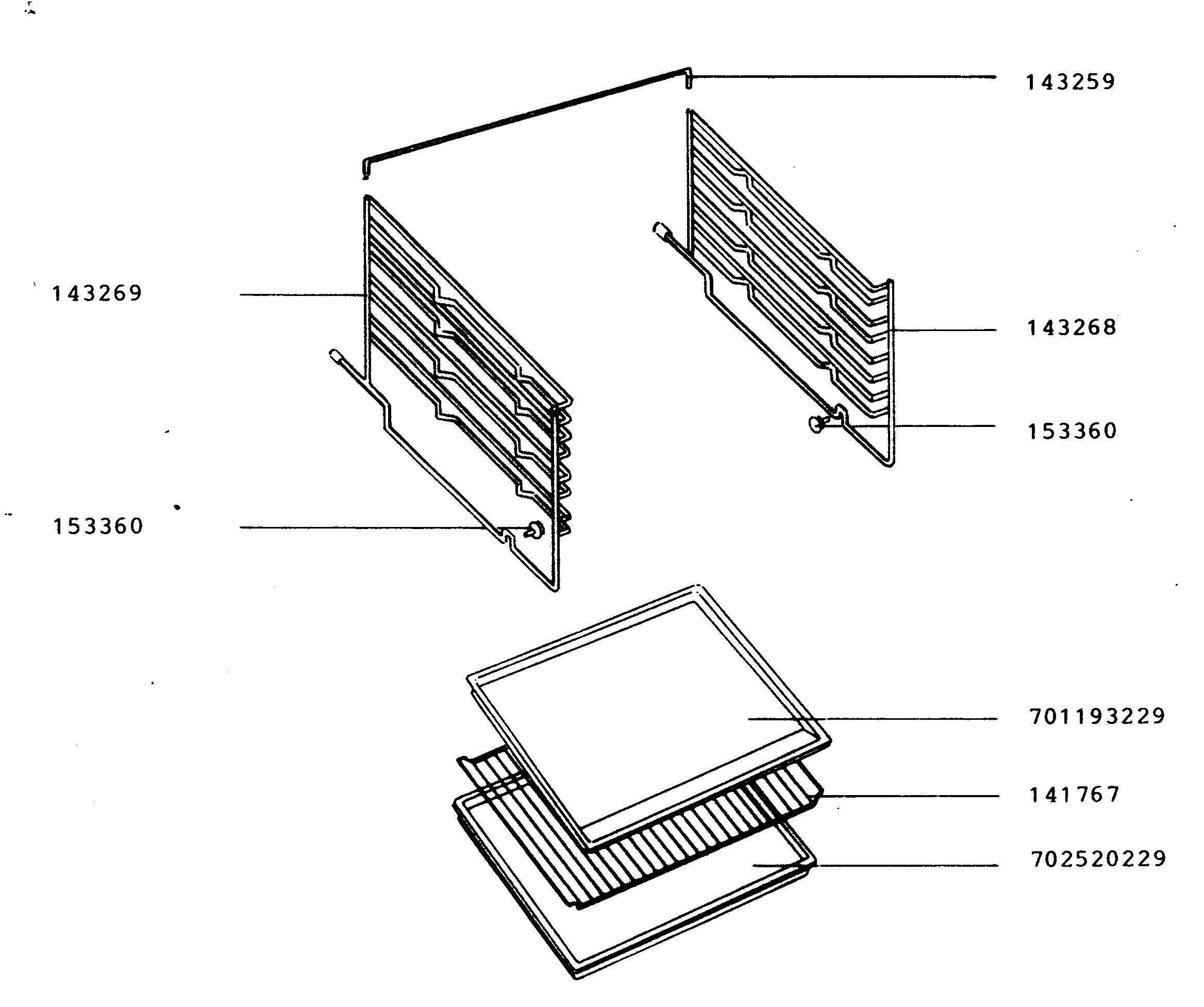 143259

143269

143268

153360

153360

701193229

141767

702520229